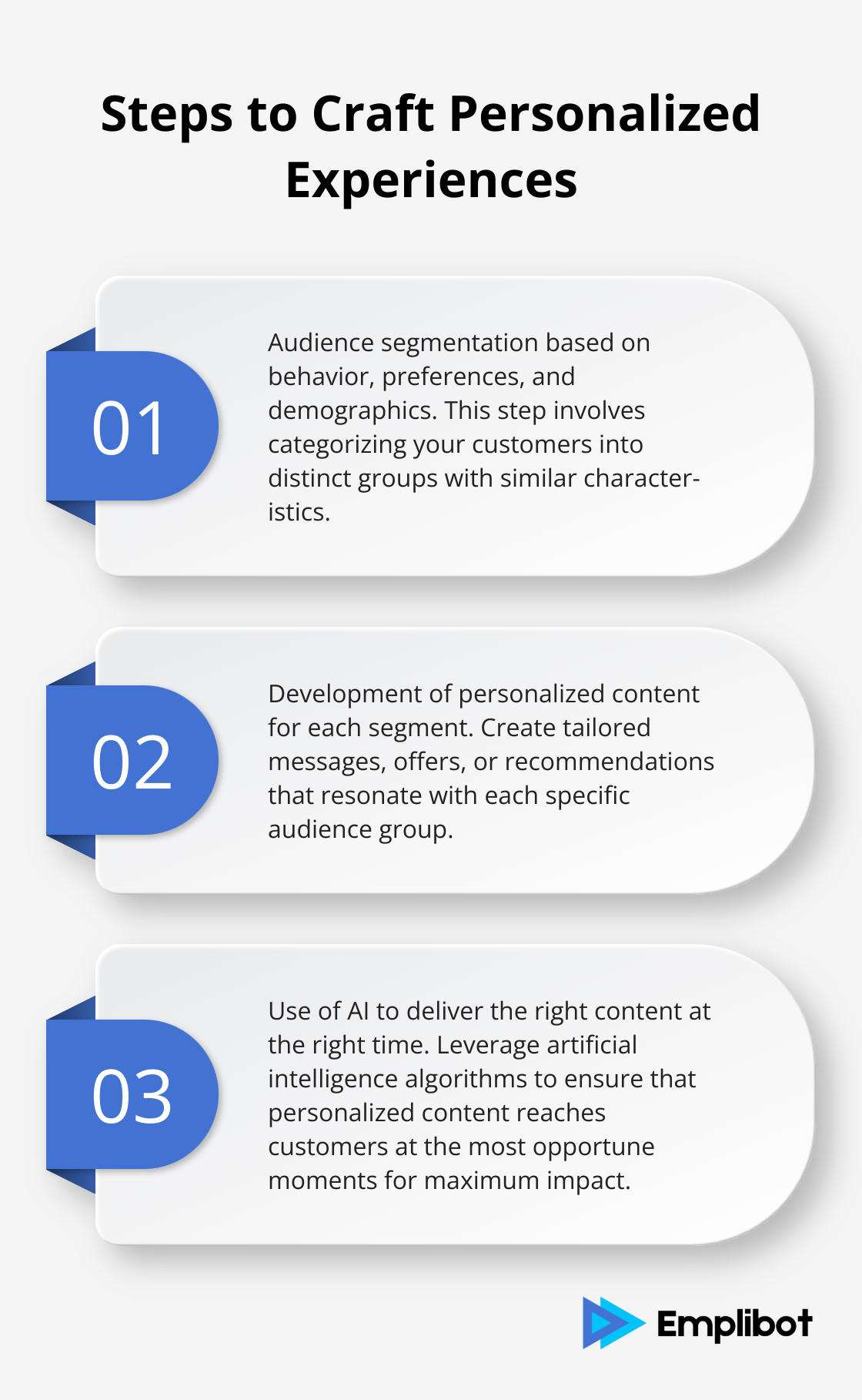 Steps to Craft Personalized Experiences

01

Audience segmentation based on behavior, preferences, and demographics. This step involves categorizing your customers into distinct groups with similar characteristics.

02

Development of personalized content for each segment. Create tailored messages, offers, or recommendations that resonate with each specific audience group.

03

Use of AI to deliver the right content at the right time. Leverage artificial intelligence algorithms to ensure that personalized content reaches customers at the most opportune moments for maximum impact.

Emplibot