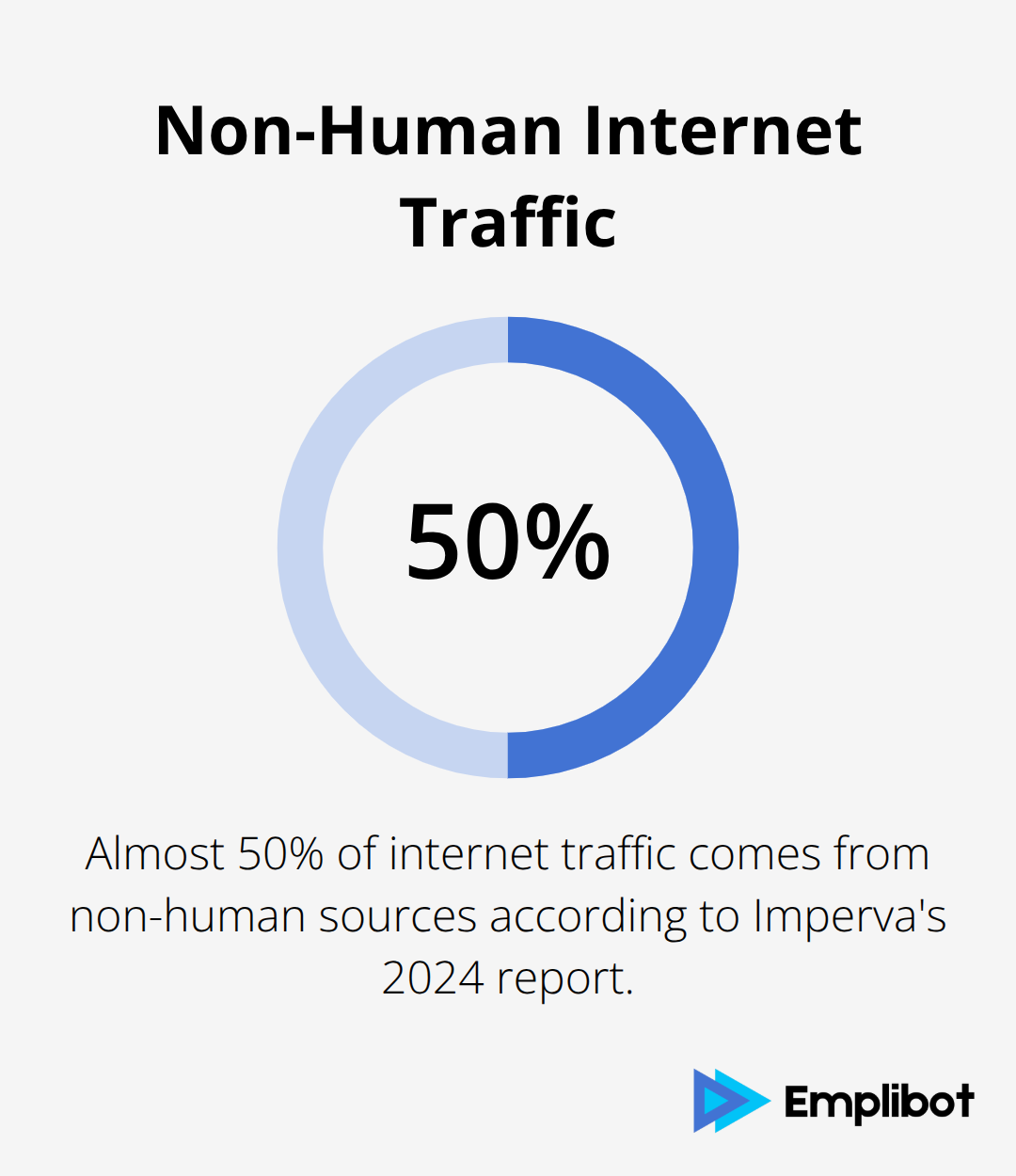 Non-Human Internet Traffic

50%

Almost 50% of internet traffic comes from non-human sources according to Imperva's 2024 report.

Emplibot