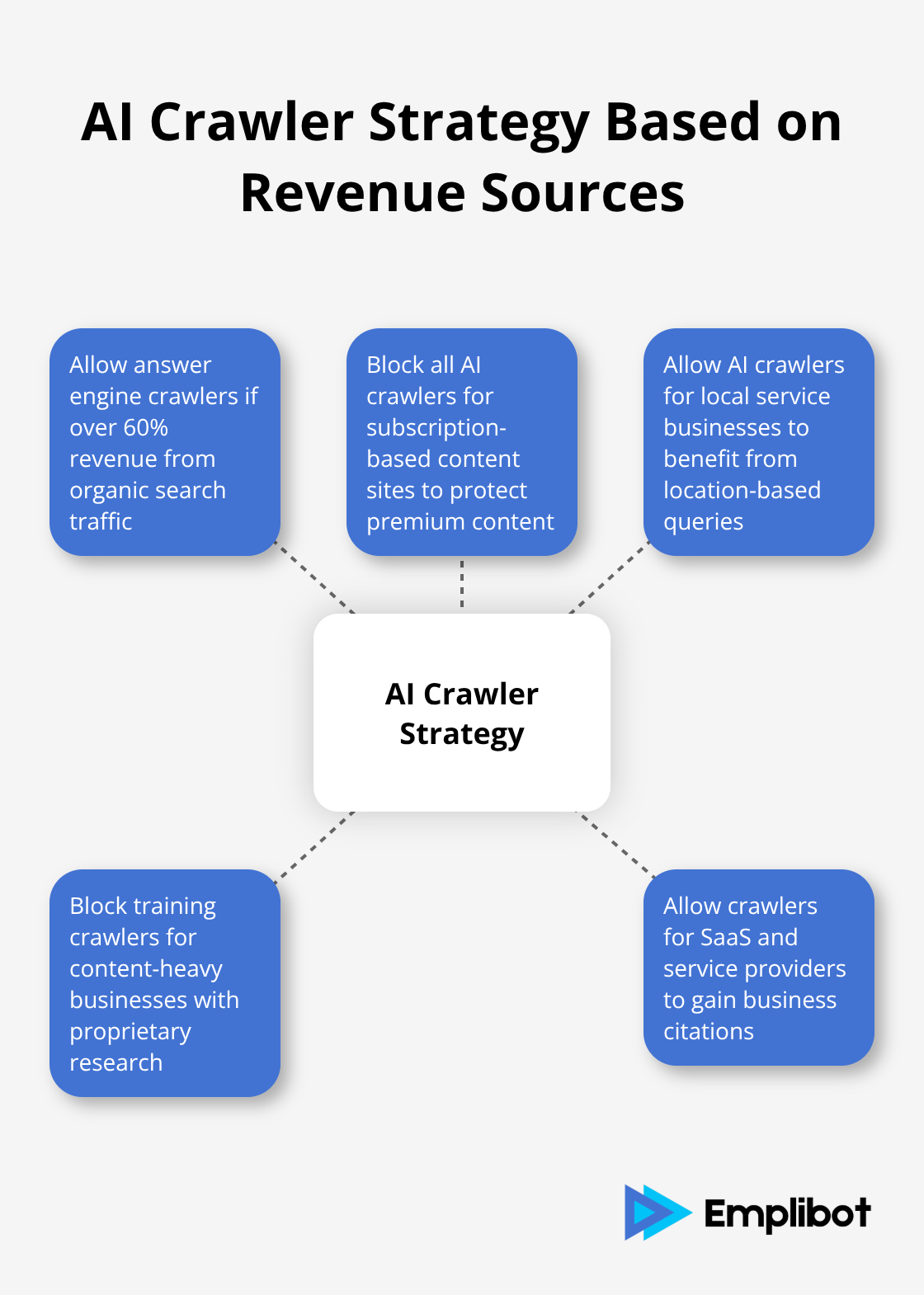 AI Crawler Strategy Based on Revenue Sources

Allow answer engine crawlers if over 60% revenue from organic search traffic

Block all AI crawlers for subscription-based content sites to protect premium content

Allow AI crawlers for local service businesses to benefit from location-based queries

AI Crawler Strategy

Block training crawlers for content-heavy businesses with proprietary research

Allow crawlers for SaaS and service providers to gain business citations

Emplibot