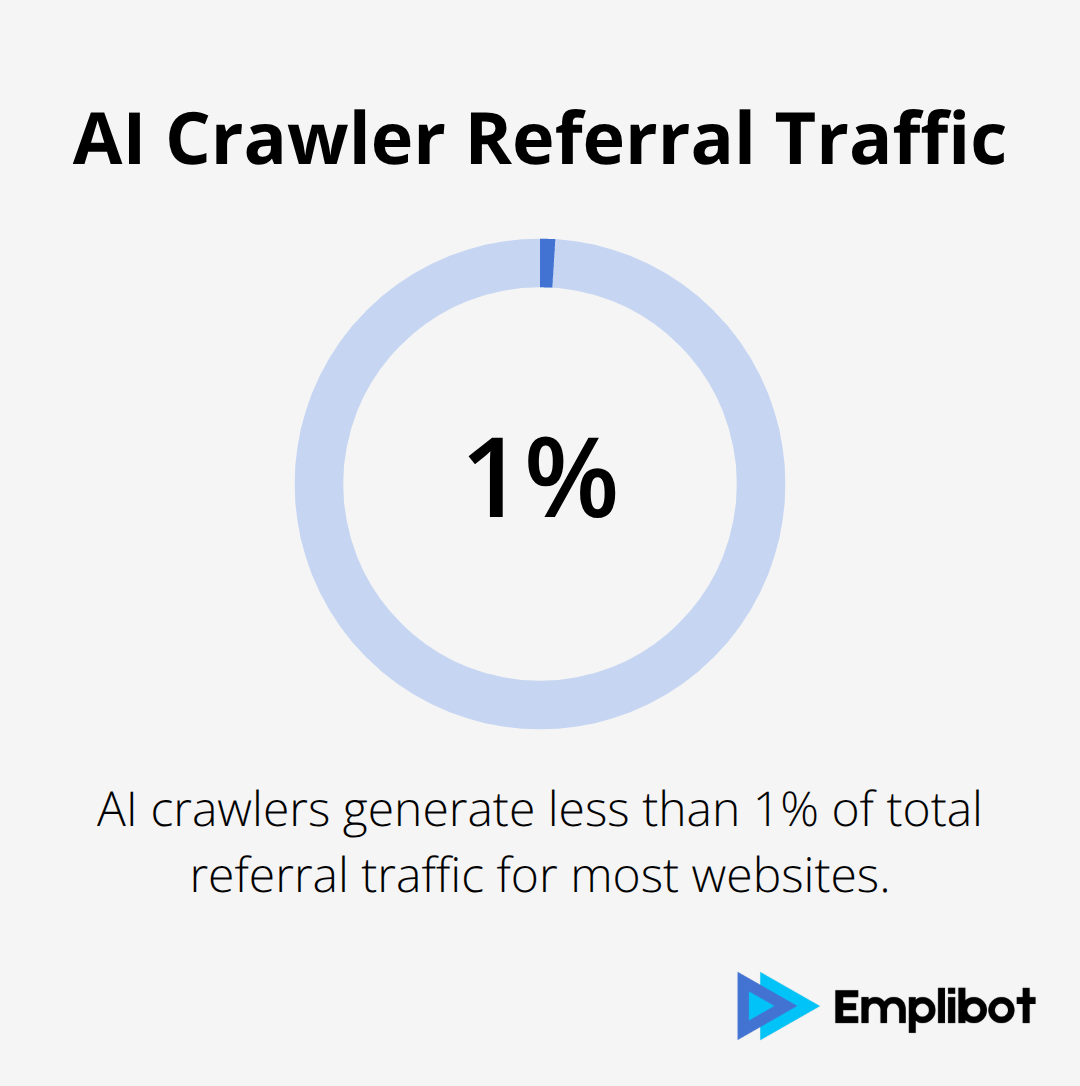 AI Crawler Referral Traffic

1%

AI crawlers generate less than 1% of total referral traffic for most websites.

Emplibot