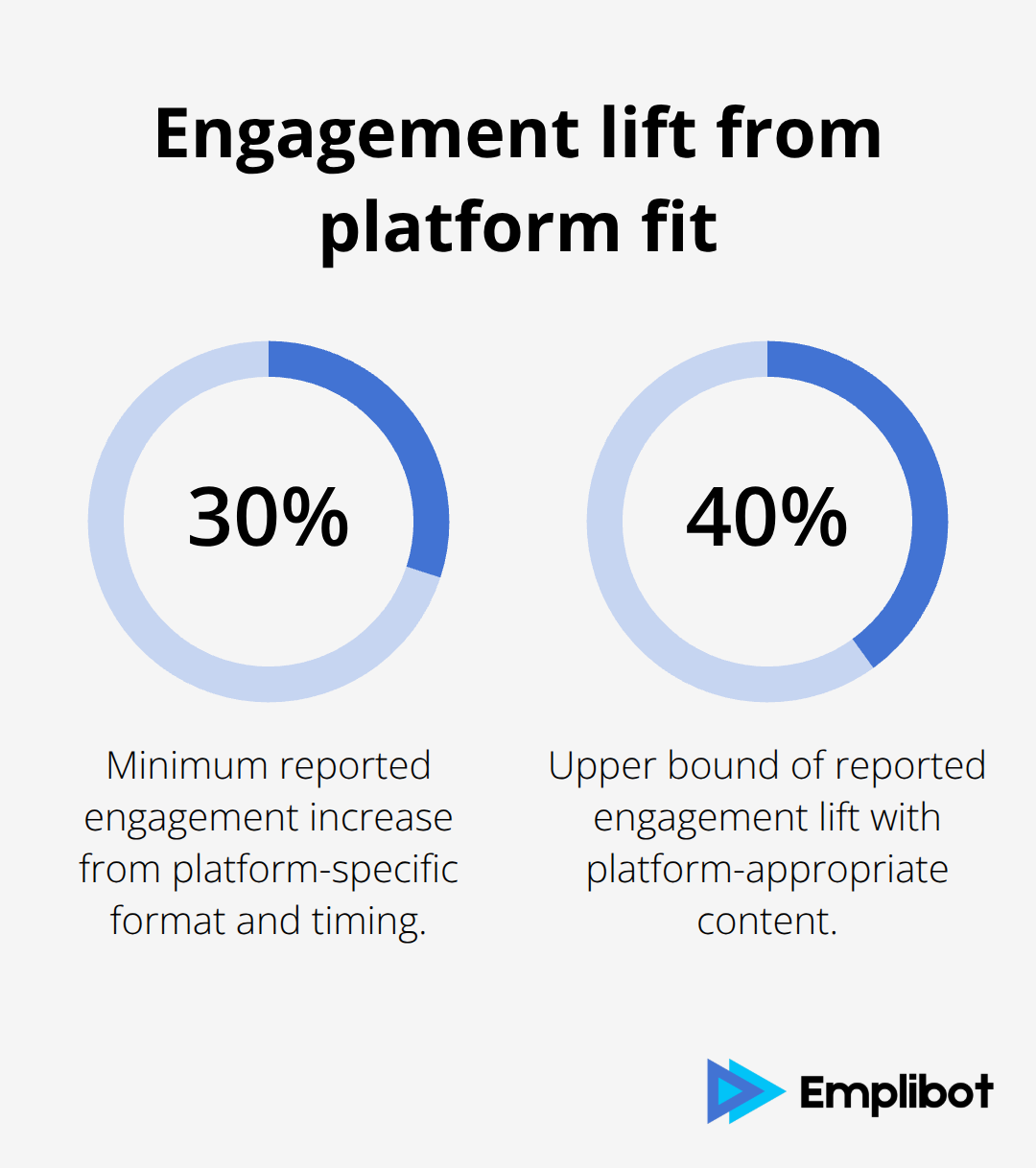 Engagement lift from platform fit

30%

Minimum reported engagement increase from platform-specific format and timing.

40%

Upper bound of reported engagement lift with platform-appropriate content.

Emplibot