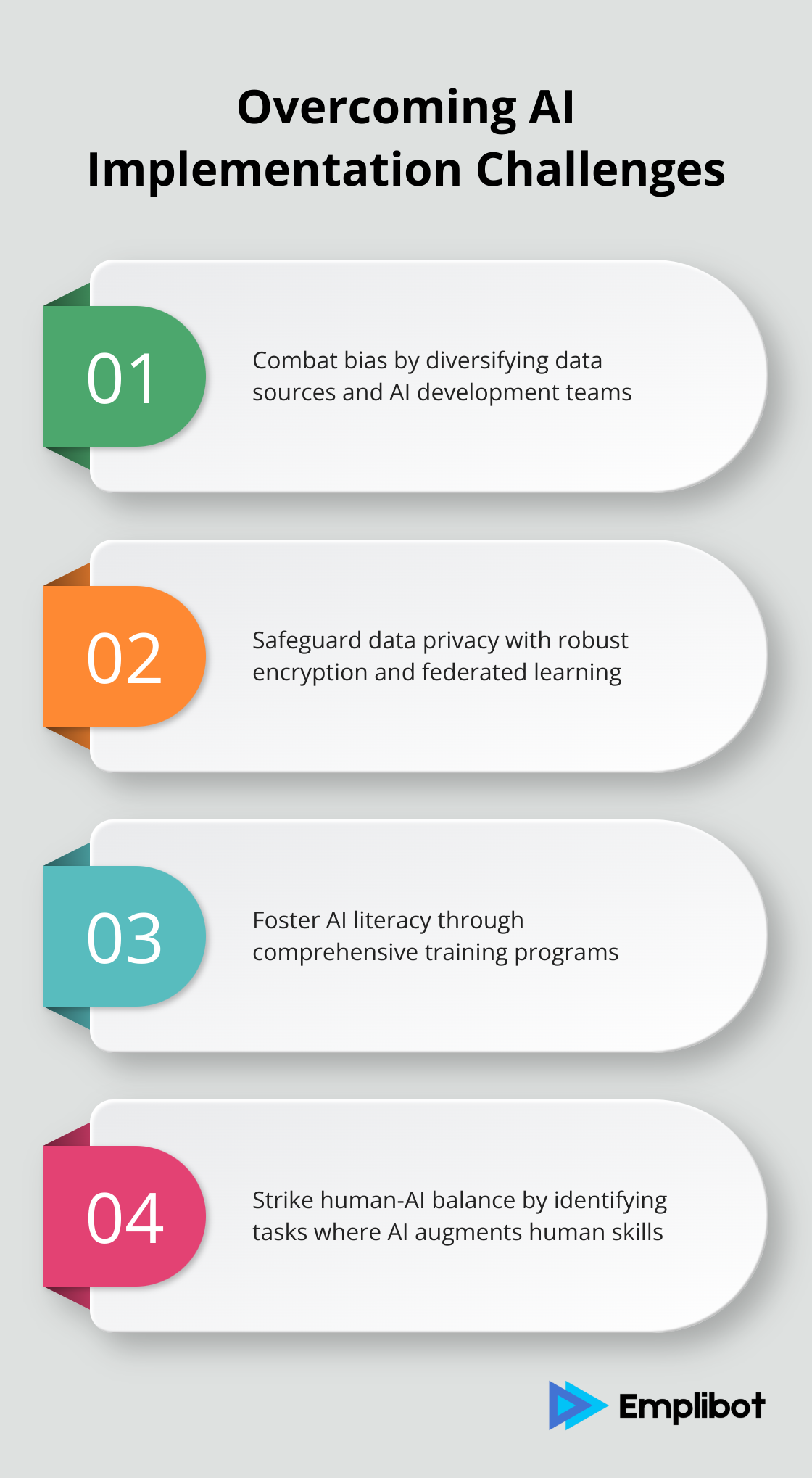 Overcoming AI Implementation Challenges

01

Combat bias by diversifying data sources and AI development teams

02

Safeguard data privacy with robust encryption and federated learning

03

Foster AI literacy through comprehensive training programs

04

Strike human-AI balance by identifying tasks where AI augments human skills

Emplibot