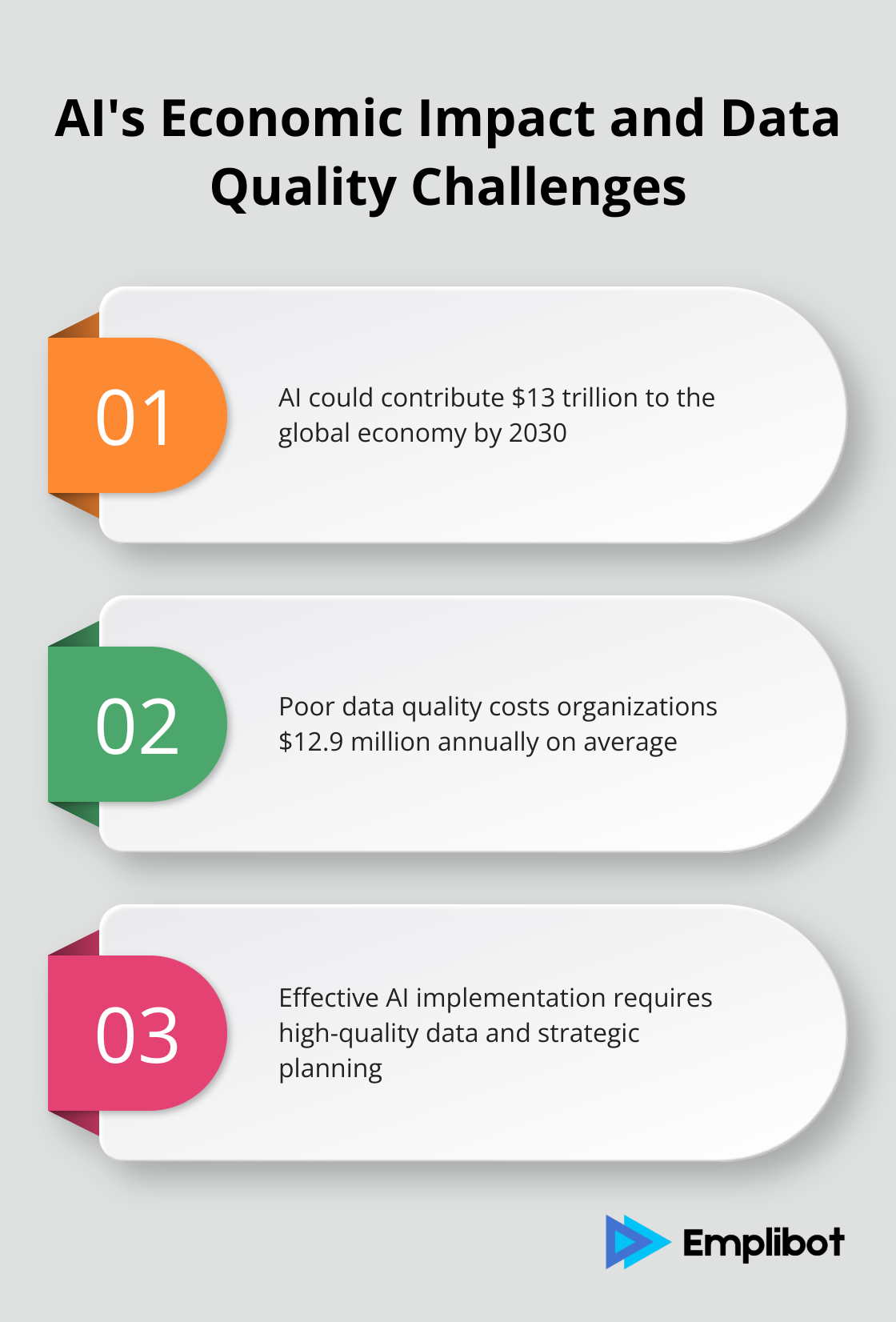 AI's Economic Impact and Data Quality Challenges

01

AI could contribute \$13 trillion to the global economy by 2030

02

Poor data quality costs organizations \$12.9 million annually on average

03

Effective AI implementation requires high-quality data and strategic planning

Emplibot