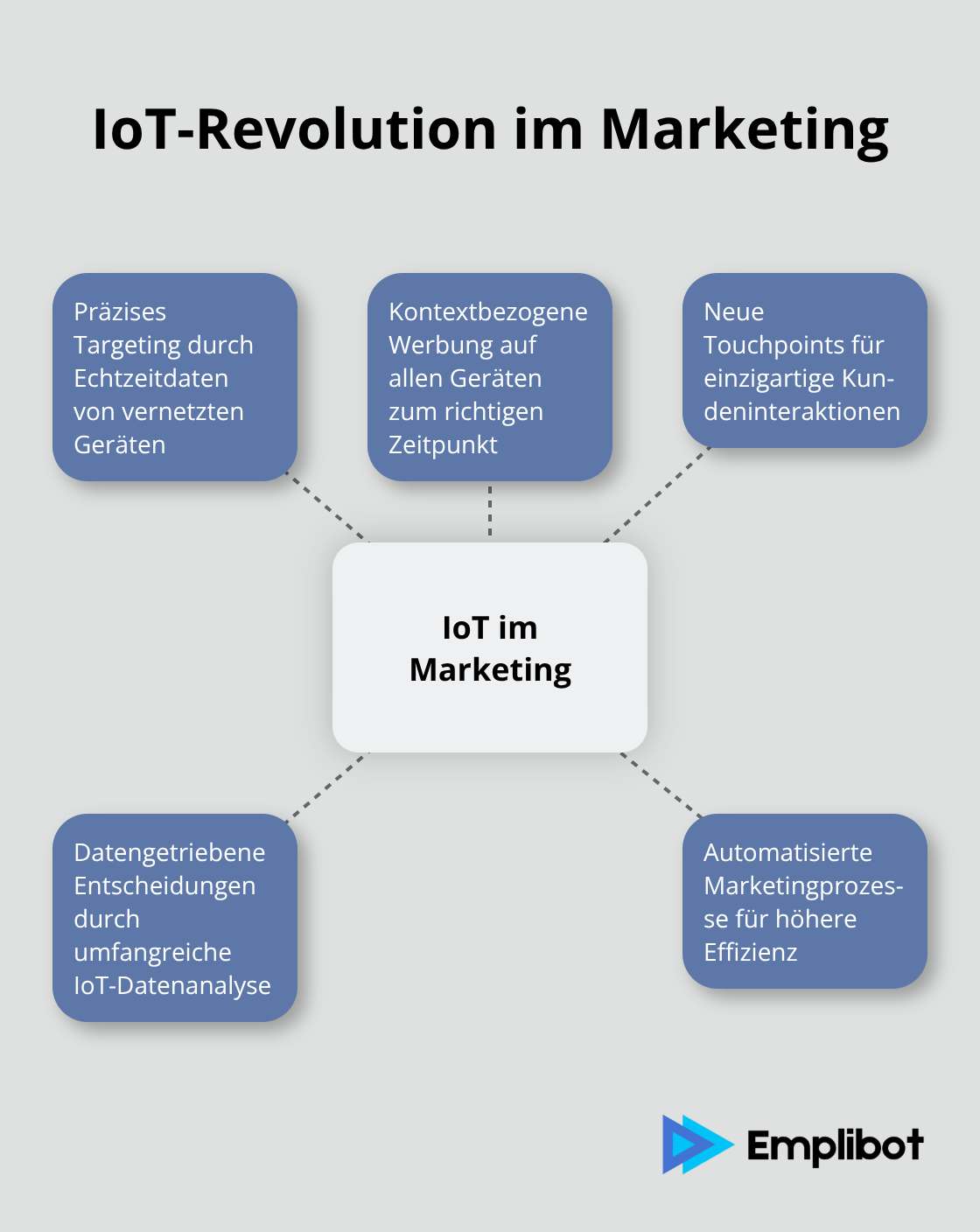 IoT-Revolution im Marketing

Präzises Targeting durch Echtzeitdaten von vernetzten Geräten

Kontextbezogene Werbung auf allen Geräten zum richtigen Zeitpunkt

Neue Touchpoints für einzigartige Kundeninteraktionen

IoT im Marketing

Datengetriebene Entscheidungen durch umfangreiche IoT-Datenanalyse

Automatisierte Marketingprozesse für höhere Effizienz

Emplibot