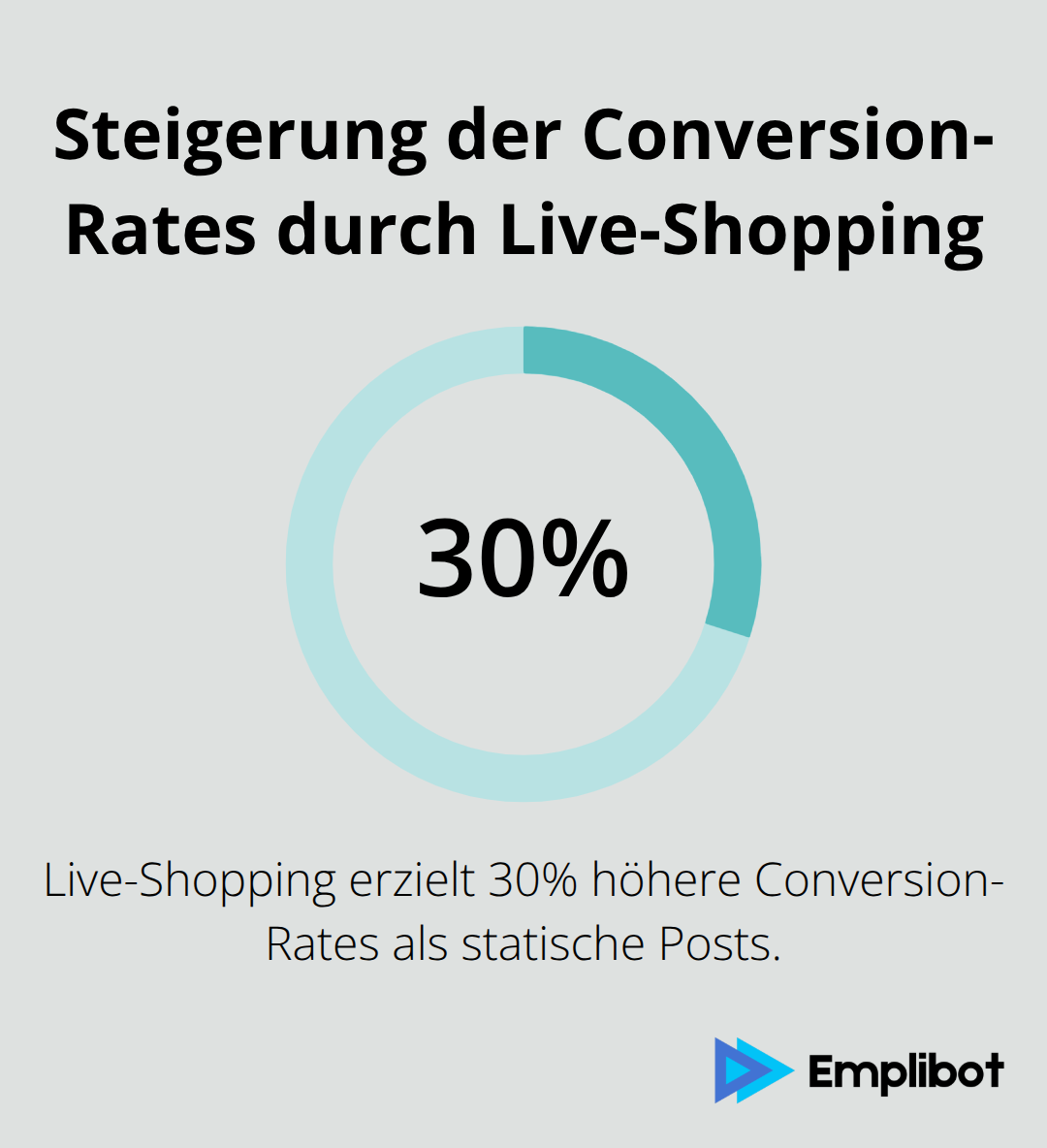 Steigerung der Conversion-Rates durch Live-Shopping

30%

Live-Shopping erzielt 30% höhere Conversion-Rates als statische Posts.

Emplibot