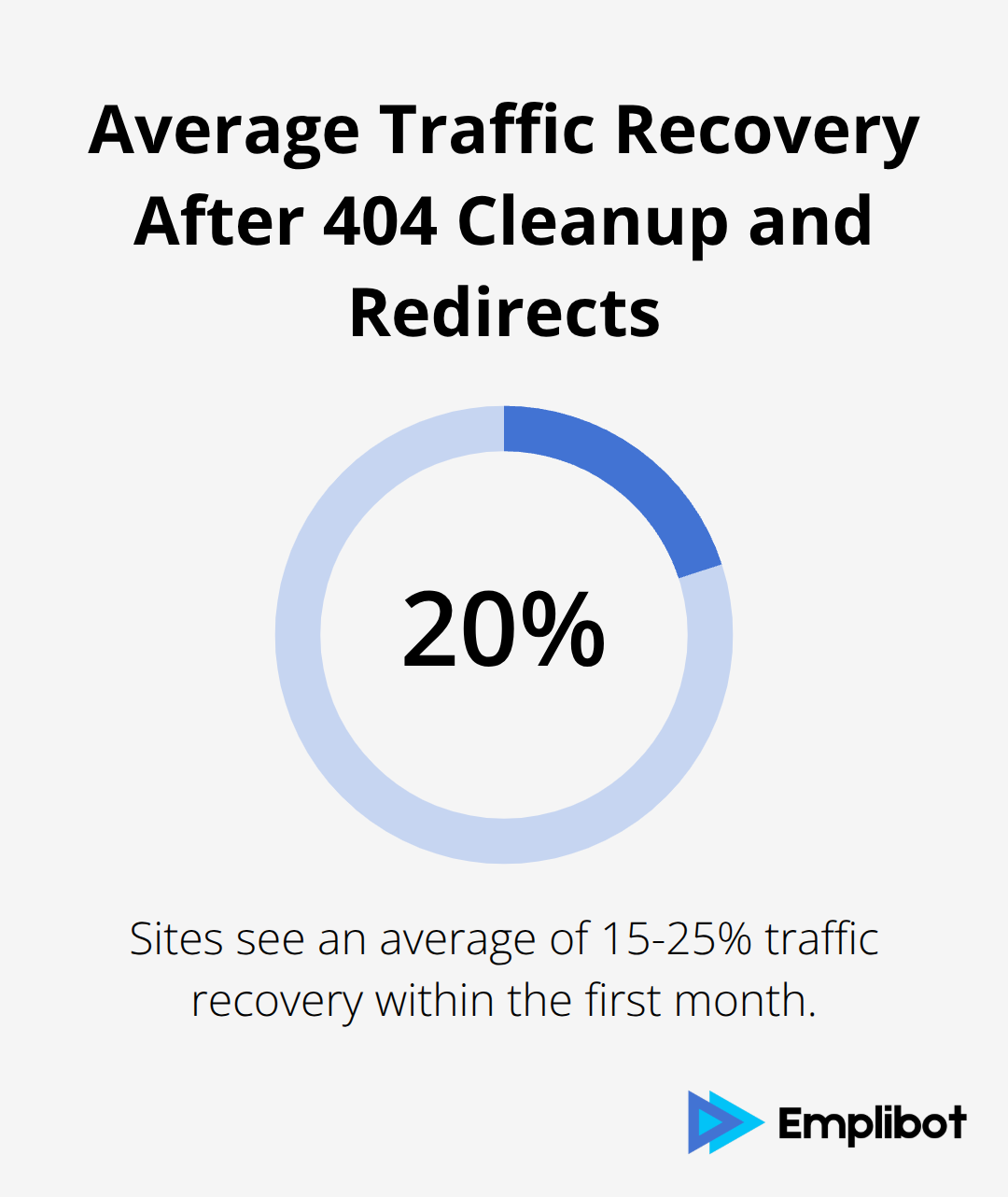 Average Traffic Recovery After 404 Cleanup and Redirects

20%

Sites see an average of 15-25% traffic recovery within the first month.

Emplibot