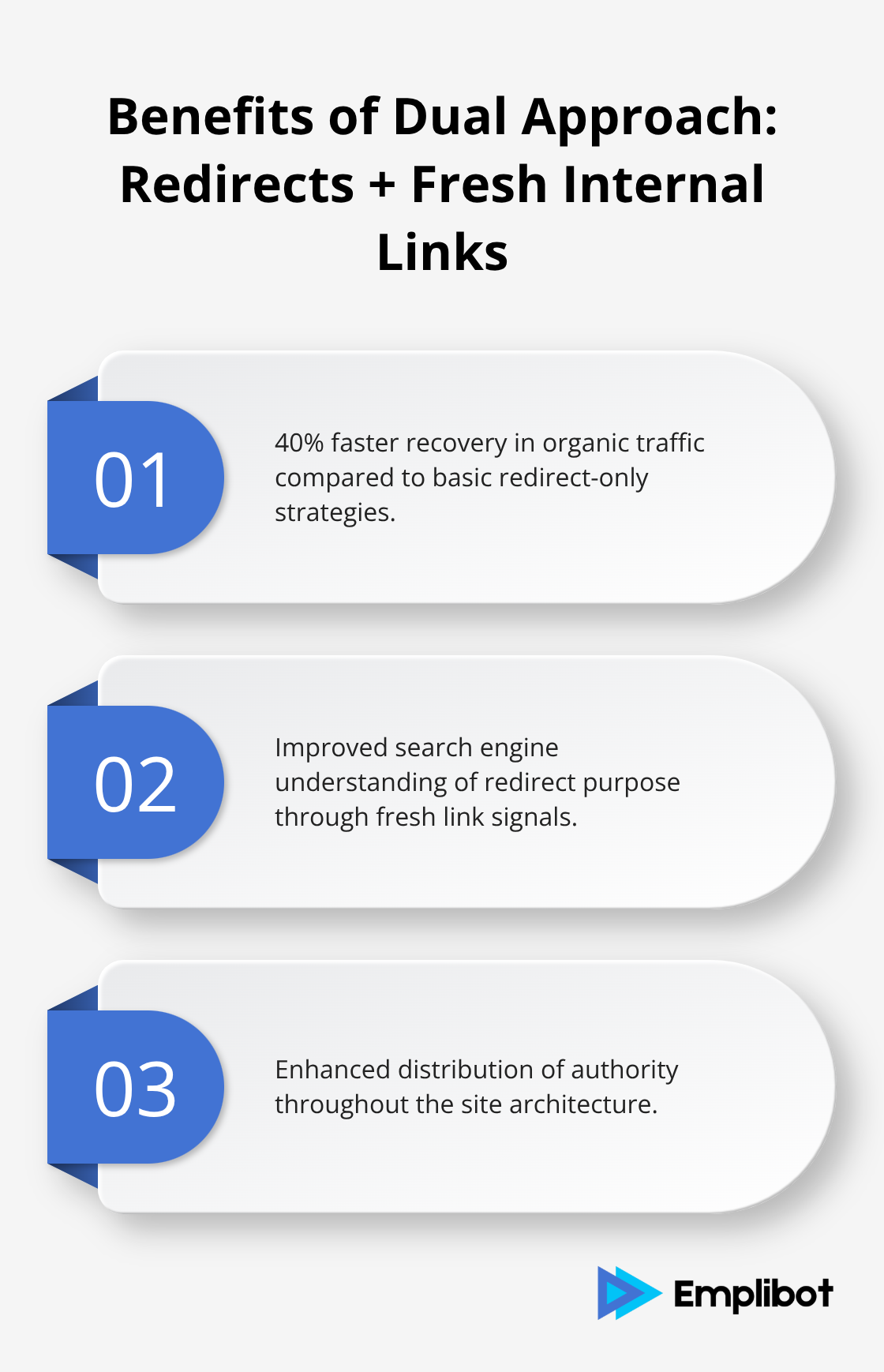 Benefits of Dual Approach: Redirects + Fresh Internal Links

01

40% faster recovery in organic traffic compared to basic redirect-only strategies.

02

Improved search engine understanding of redirect purpose through fresh link signals.

03

Enhanced distribution of authority throughout the site architecture.

Emplibot