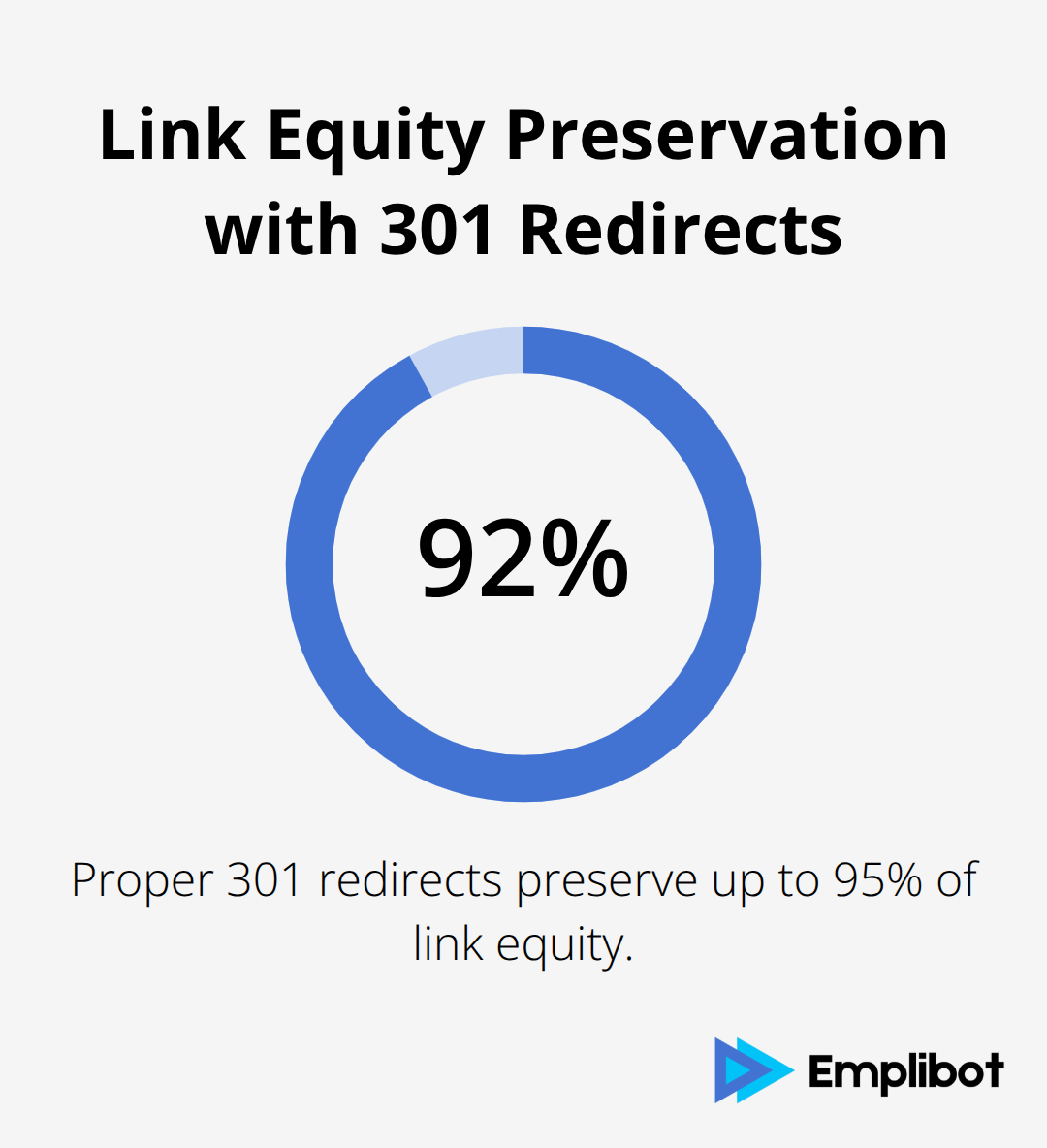 Link Equity Preservation with 301 Redirects

92%

Proper 301 redirects preserve up to 95% of link equity.

Emplibot